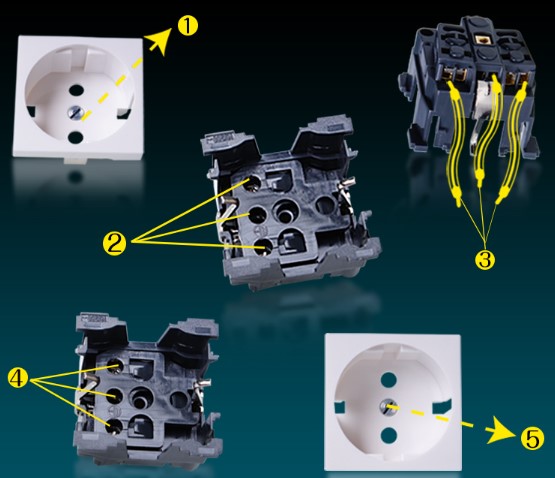 1
2
3
4
5